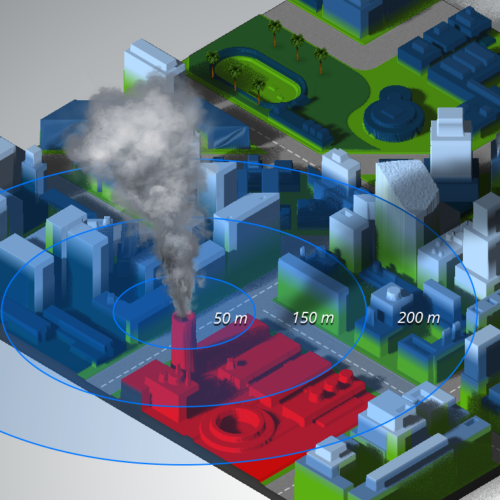 50 m
150 m
200 m