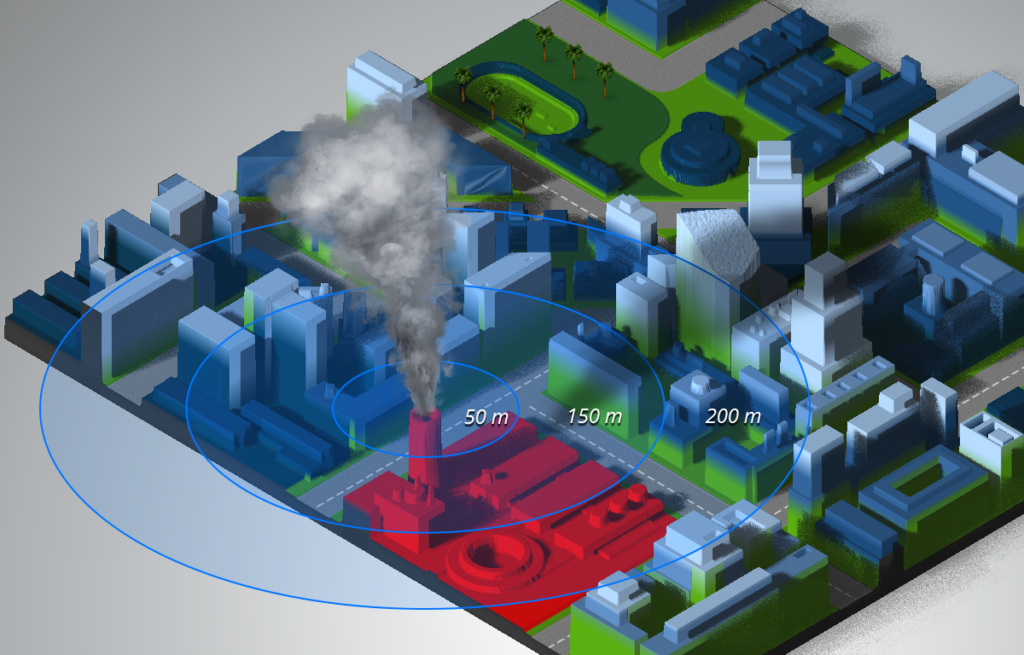 50 m
150 m
200 m