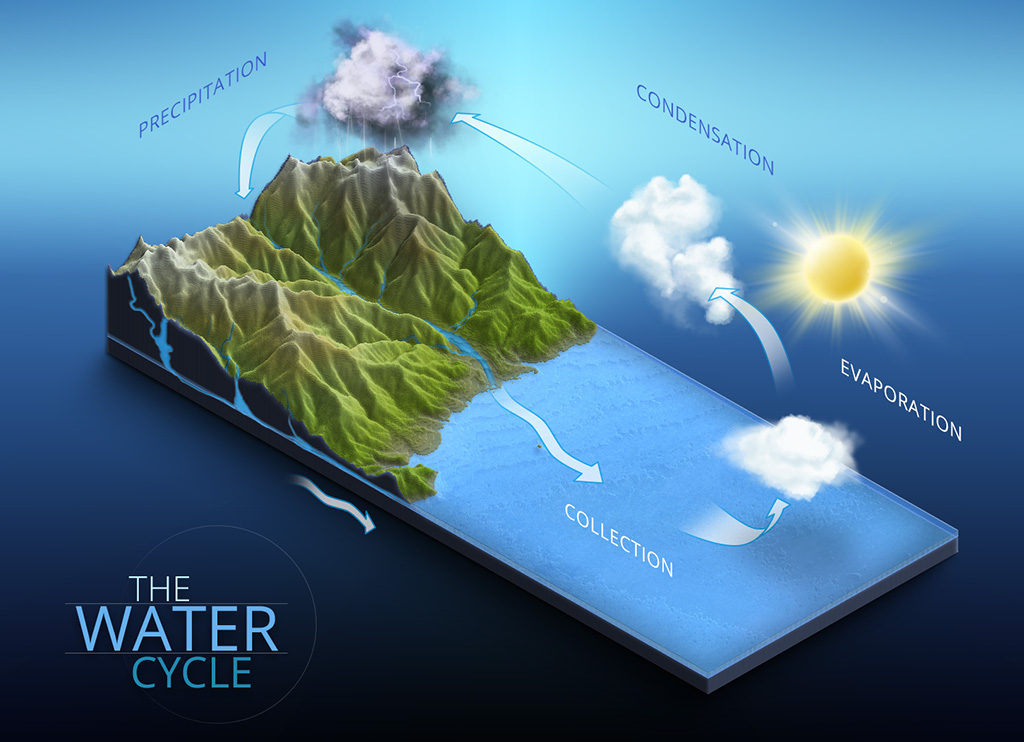 PRECIPITATION

CONDENSATION

EVAPORATION

COLLECTION

THE
WATER
CYCLE